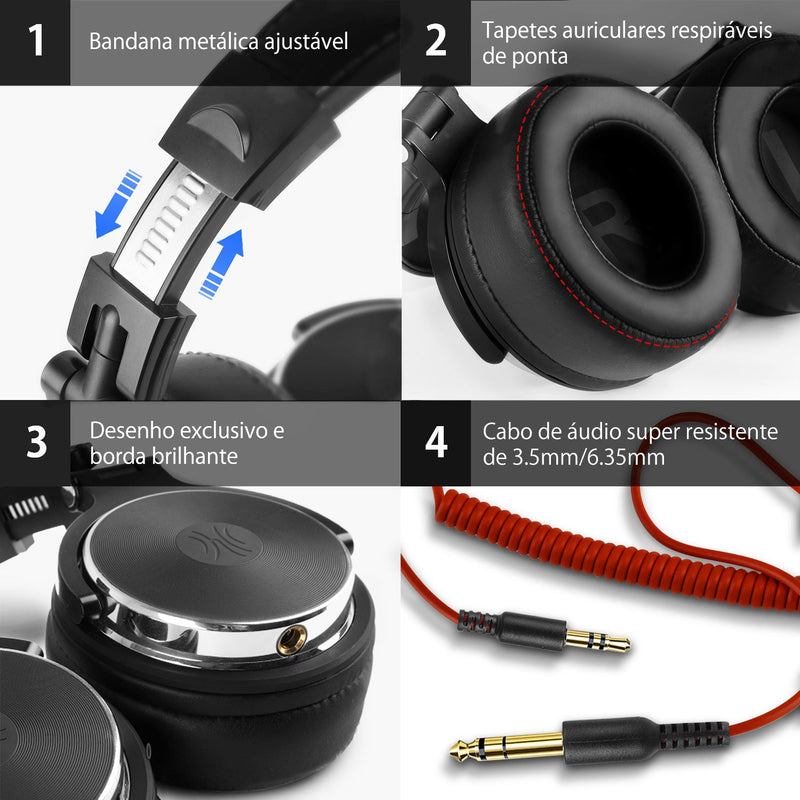 1 Bandana metálica ajustável

2 Tapetes auriculares respiráveis de ponta

3 Desenho exclusivo e borda brilhante

4 Cabo de áudio super resistente de 3.5mm/6.35mm